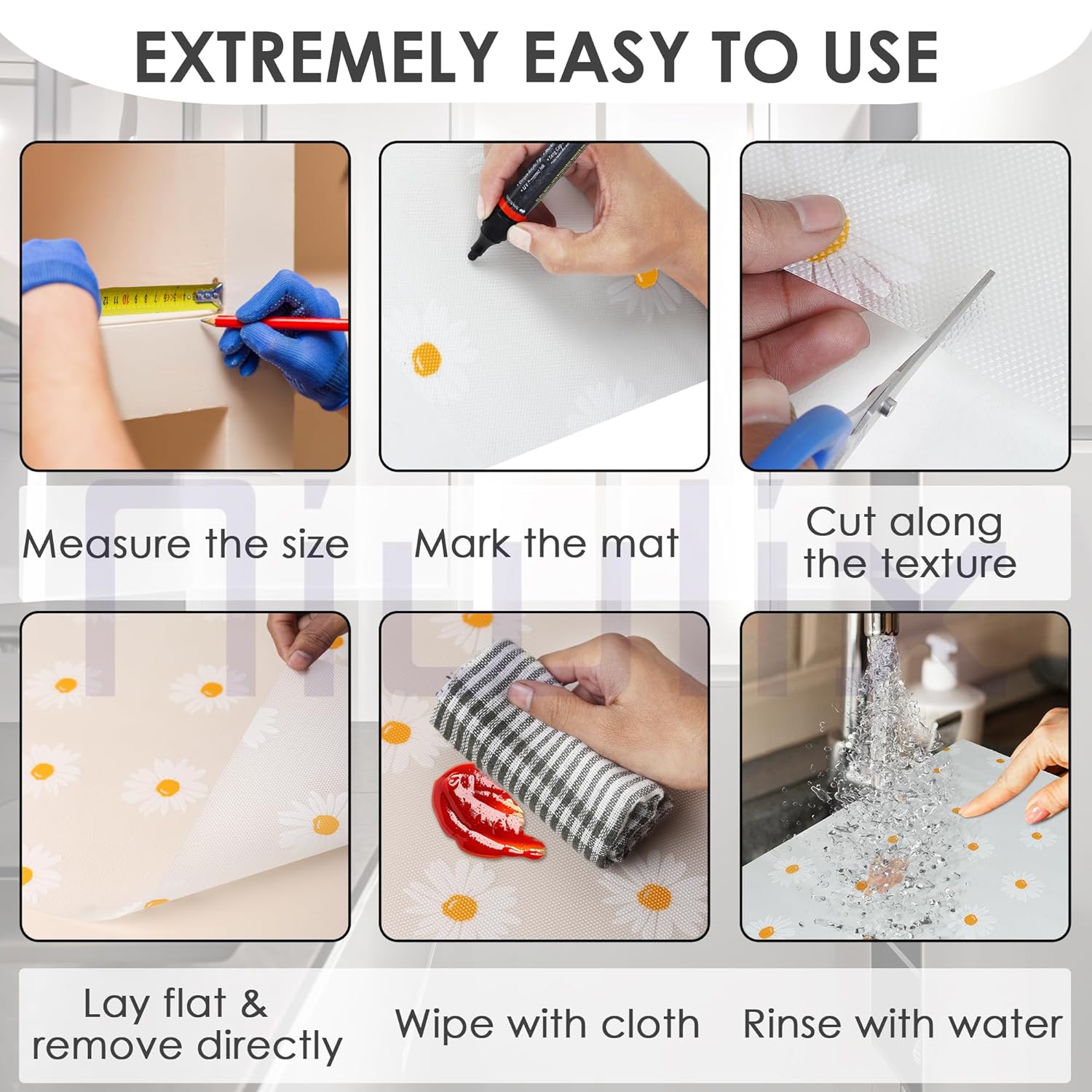 EXTREMELY EASY TO USE

Measure the size

Mark the mat

Cut along the texture

Lay flat & remove directly

Wipe with cloth

Rinse with water