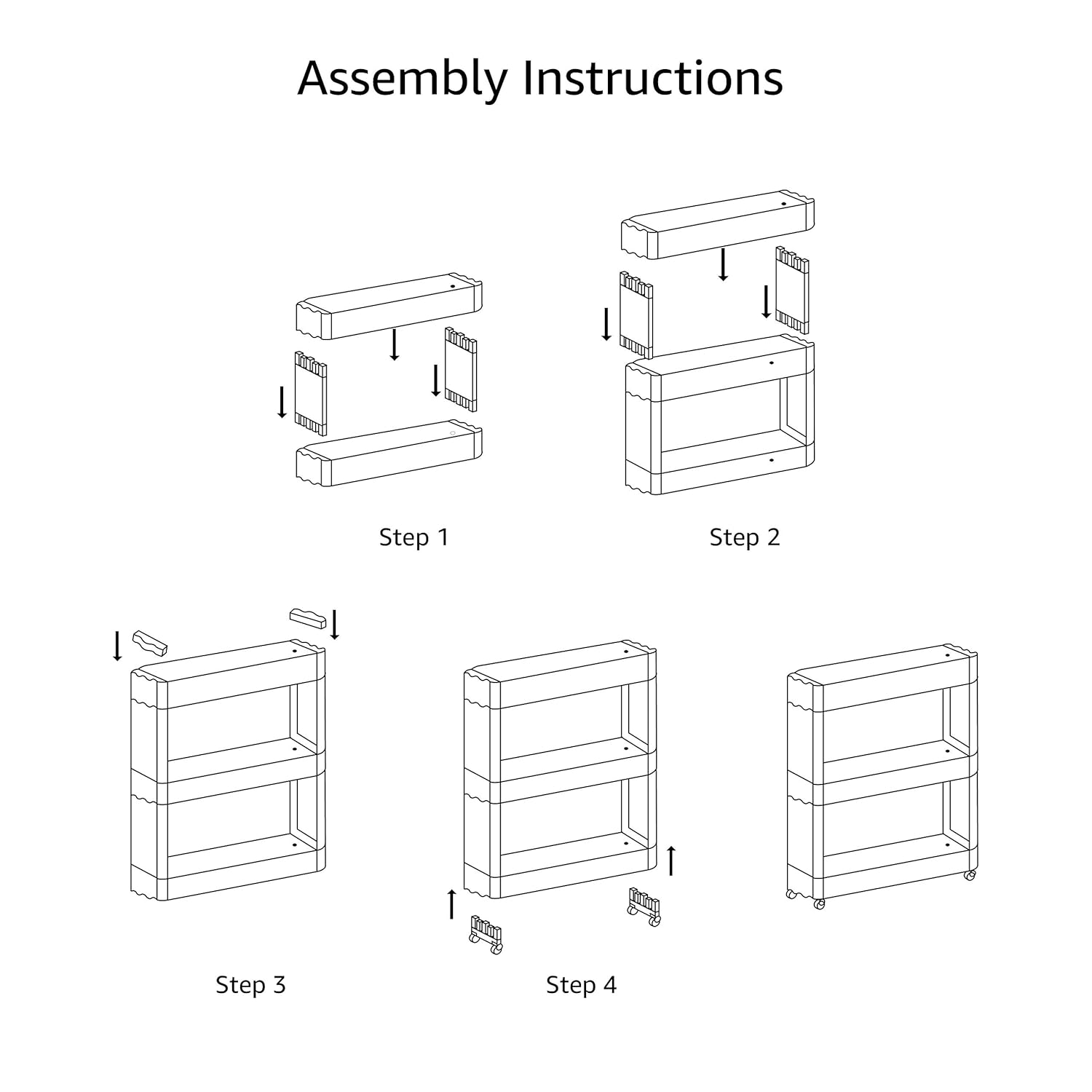 Assembly Instructions

Step 1

Step 2

Step 3

Step 4